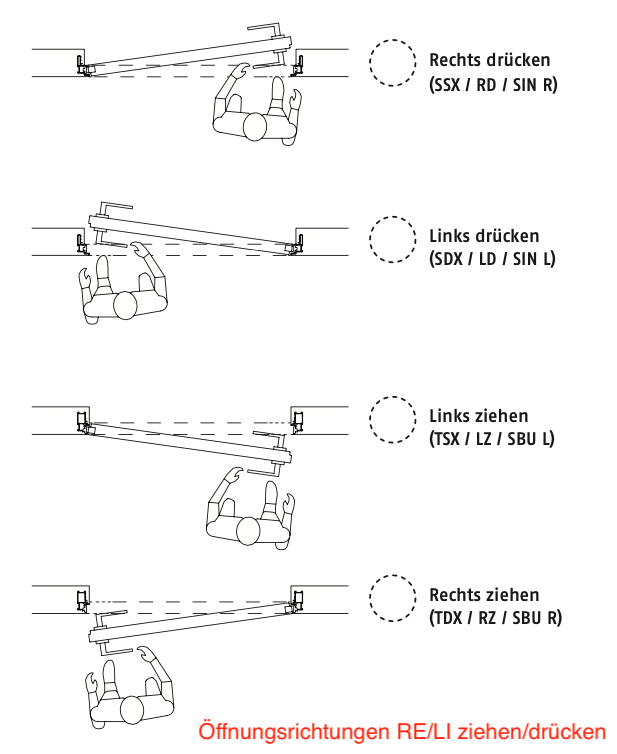 Rechts drücken
(SSX / RD / SIN R)

Links drücken
(SDX / LD / SIN L)

Links ziehen
(TSX / LZ / SBU L)

Rechts ziehen
(TDX / RZ / SBU R)

Öffnungsrichtungen RE/LI ziehen/drücken